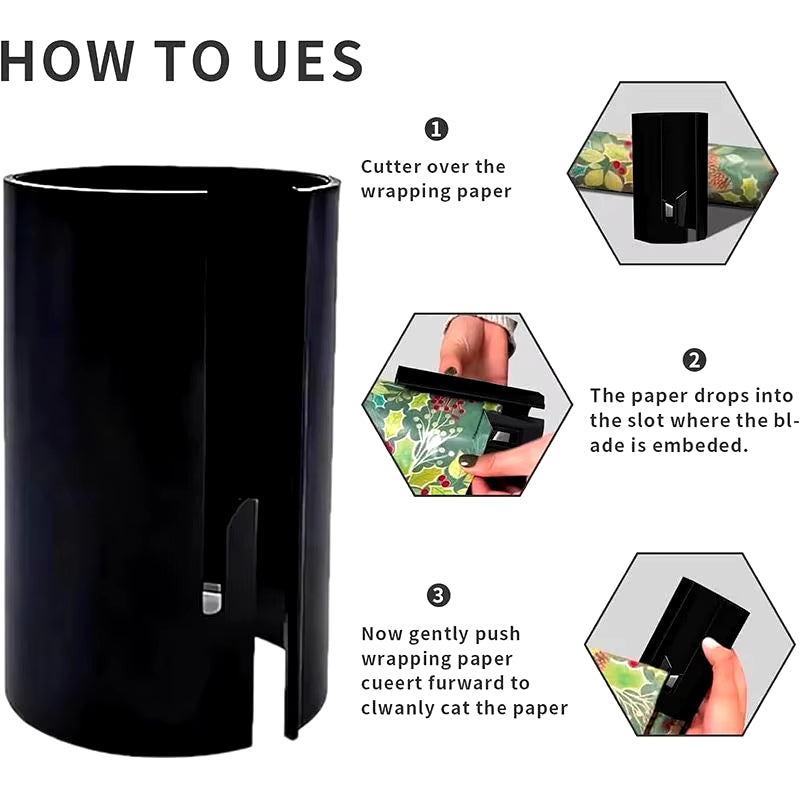 HOW TO UES

1

Cutter over the wrapping paper

2

The paper drops into the slot where the blade is embeded.

3

Now gently push wrapping paper cueert furward to clwanly cat the paper